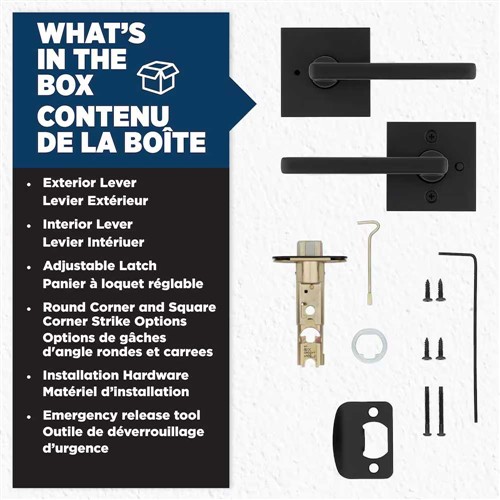 WHAT'S IN THE BOX
CONTENU DE LA BOÎTE

• Exterior Lever
Levier Extérieur

• Interior Lever
Levier Intériuer

• Adjustable Latch
Panier à loquet réglable

• Round Corner and Square Corner Strike Options
Options de gâches d'angle rondes et carrees

• Installation Hardware
Matériel d'installation

• Emergency release tool
Outile de déverrouillage d'urgence